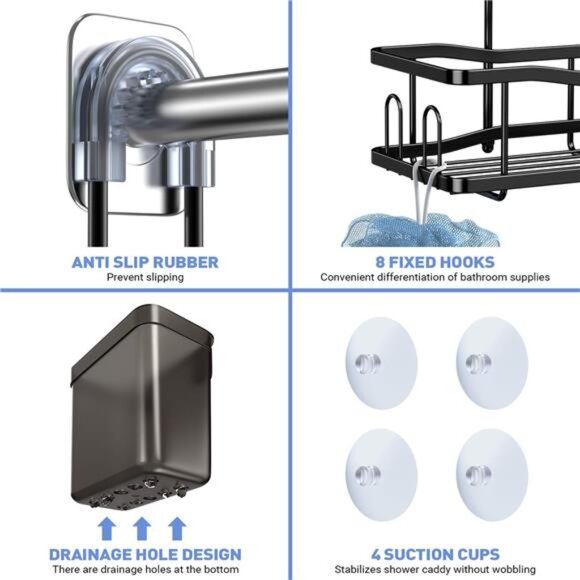 ANTI SLIP RUBBER
Prevent slipping

8 FIXED HOOKS
Convenient differentiation of bathroom supplies

DRAINAGE HOLE DESIGN
There are drainage holes at the bottom

4 SUCTION CUPS
Stabilizes shower caddy without wobbling